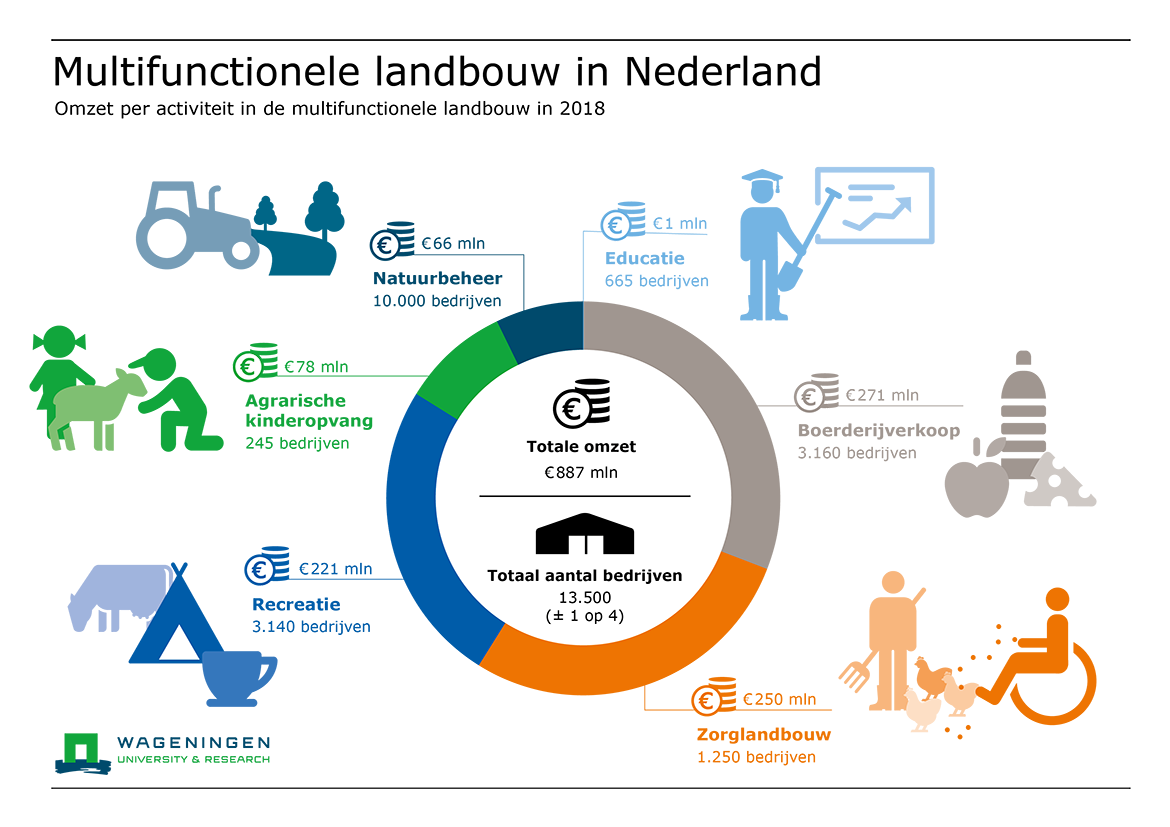 Multifunctionele landbouw in Nederland

Omzet per activiteit in de multifunctionele landbouw in 2018

€66 mln
Natuurbeheer
10.000 bedrijven

€1 mln
Educatie
665 bedrijven

€78 mln
Agrarische kinderopvang
245 bedrijven

€271 mln
Boerderijverkoop
3.160 bedrijven

Totale omzet
€887 mln

Totaal aantal bedrijven
13.500
(± 1 op 4)

€221 mln
Recreatie
3.140 bedrijven

€250 mln
Zorglandbouw
1.250 bedrijven

WAGENINGEN
UNIVERSITY & RESEARCH