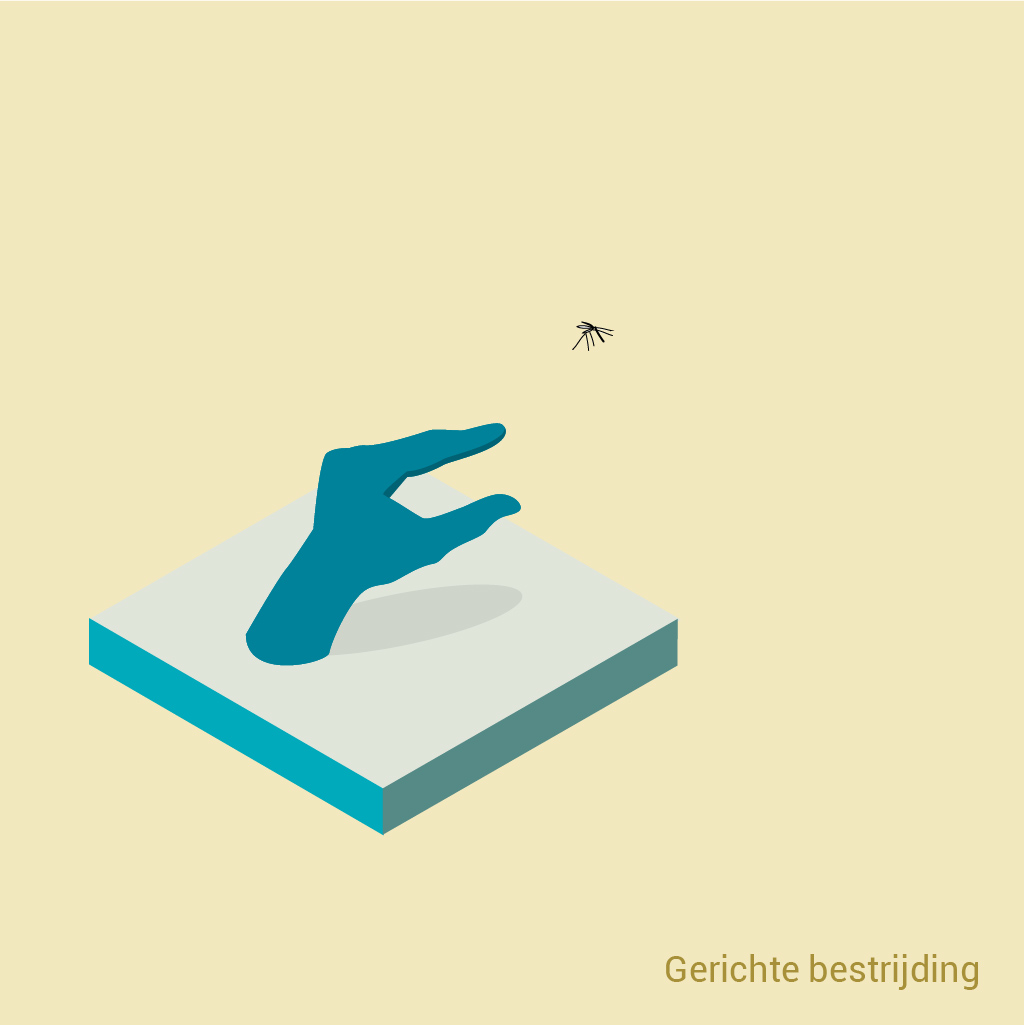 Gerichte bestrijding