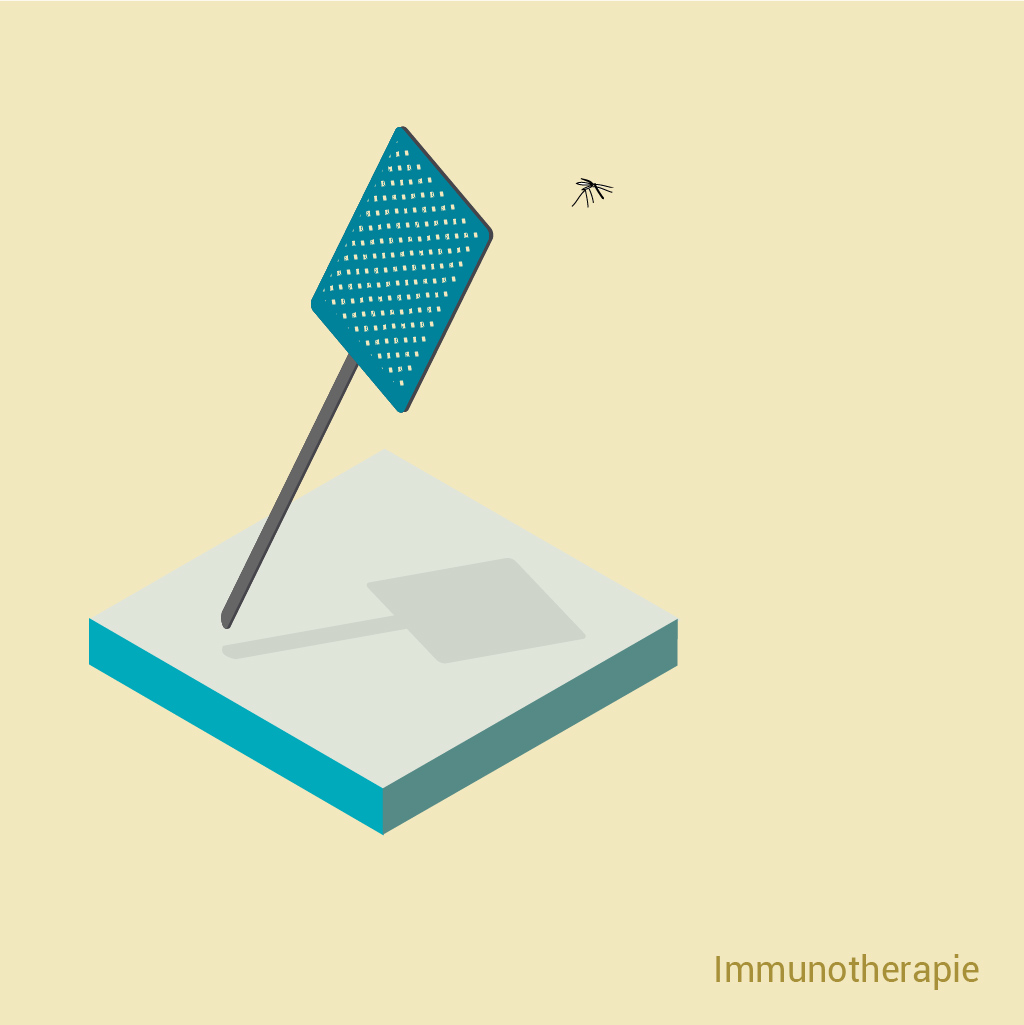 Immunotherapie