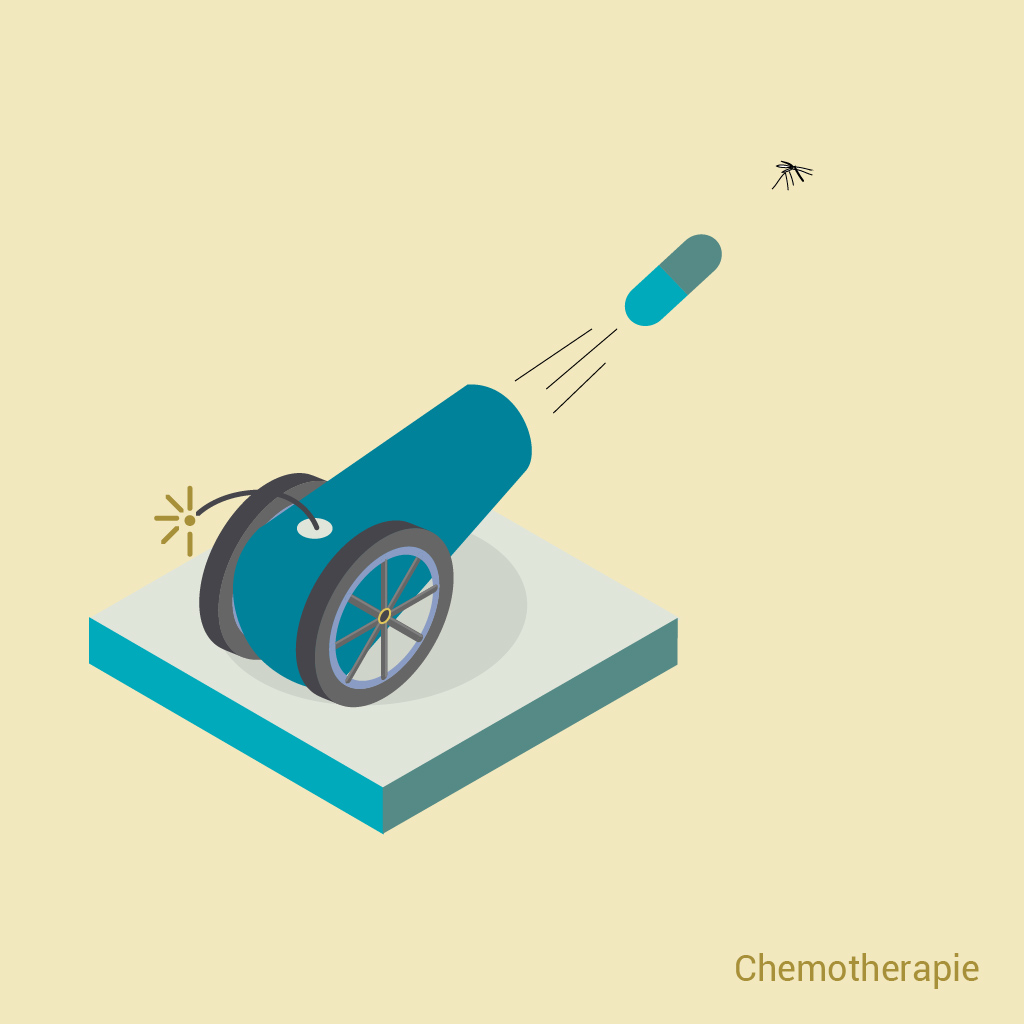 Chemotherapie